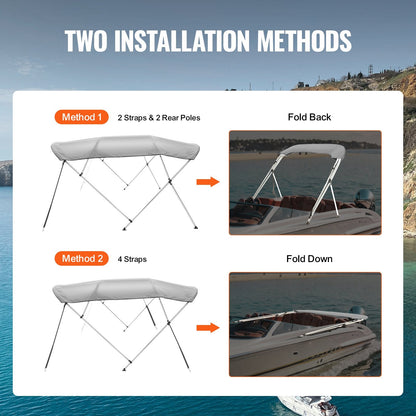 TWO INSTALLATION METHODS

Method 1 2 Straps & 2 Rear Poles

Fold Back

Method 2 4 Straps

Fold Down