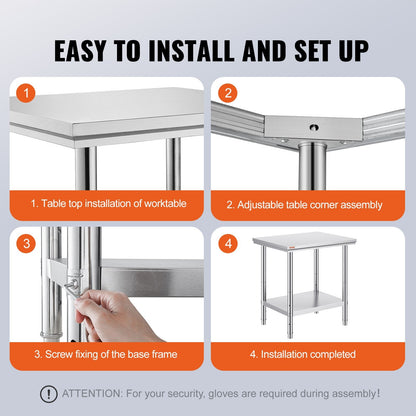 EASY TO INSTALL AND SET UP

1

1. Table top installation of worktable

2

2. Adjustable table corner assembly

3

3. Screw fixing of the base frame

4

4. Installation completed

! ATTENTION: For your security, gloves are required during assembly!