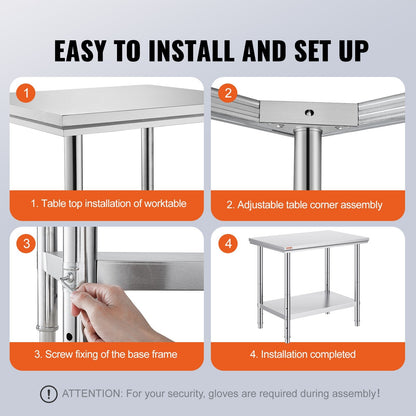 EASY TO INSTALL AND SET UP

1

1. Table top installation of worktable

2

2. Adjustable table corner assembly

3

3. Screw fixing of the base frame

4

4. Installation completed

! ATTENTION: For your security, gloves are required during assembly!