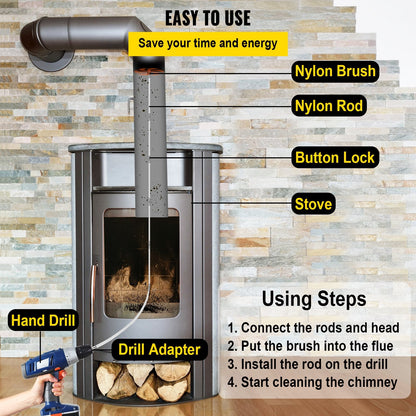 EASY TO USE

Save your time and energy

Nylon Brush

Nylon Rod

Button Lock

Stove

Hand Drill

Drill Adapter

Using Steps

1. Connect the rods and head
2. Put the brush into the flue
3. Install the rod on the drill
4. Start cleaning the chimney