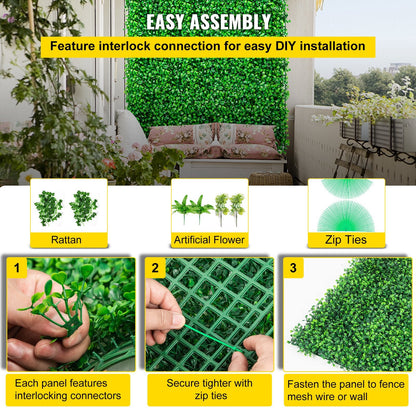 EASY ASSEMBLY

Feature interlock connection for easy DIY installation

Rattan

Artificial Flower

Zip Ties

1

Each panel features interlocking connectors

2

Secure tighter with zip ties

3

Fasten the panel to fence mesh wire or wall