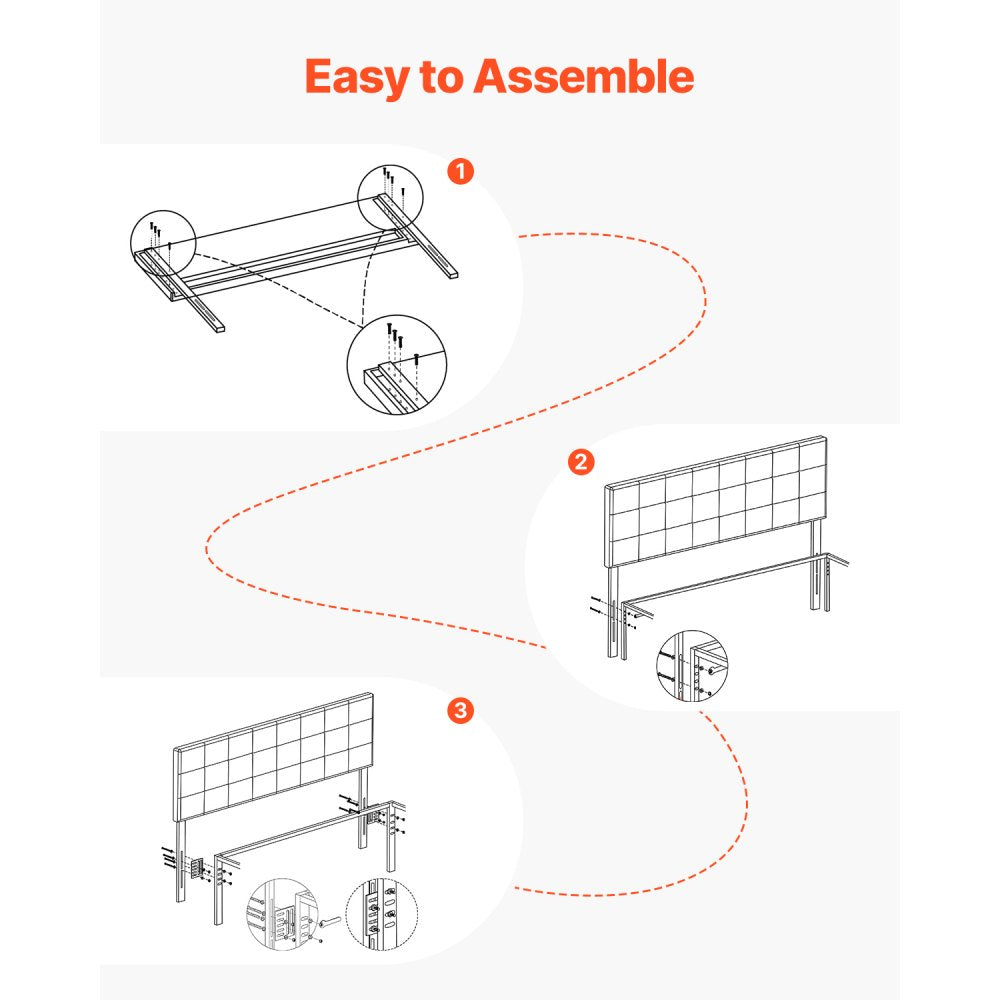 Easy to Assemble

1

2

3