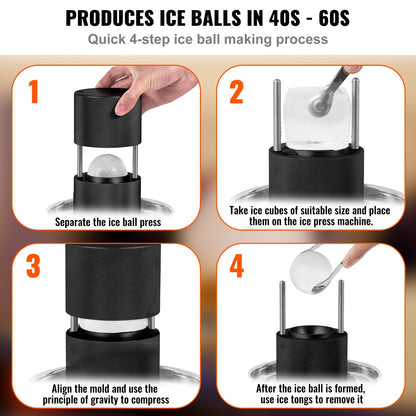 PRODUCES ICE BALLS IN 40S - 60S
Quick 4-step ice ball making process

1
Separate the ice ball press

2
Take ice cubes of suitable size and place them on the ice press machine.

3
Align the mold and use the principle of gravity to compress

4
After the ice ball is formed, use ice tongs to remove it