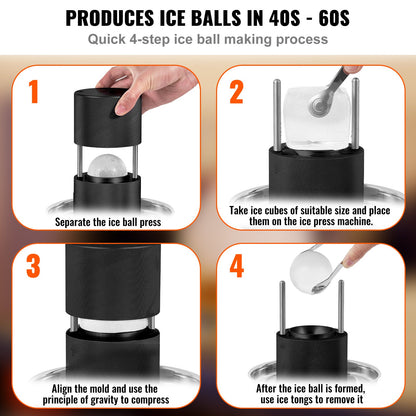 PRODUCES ICE BALLS IN 40S - 60S
Quick 4-step ice ball making process

1
Separate the ice ball press

2
Take ice cubes of suitable size and place them on the ice press machine.

3
Align the mold and use the principle of gravity to compress

4
After the ice ball is formed, use ice tongs to remove it