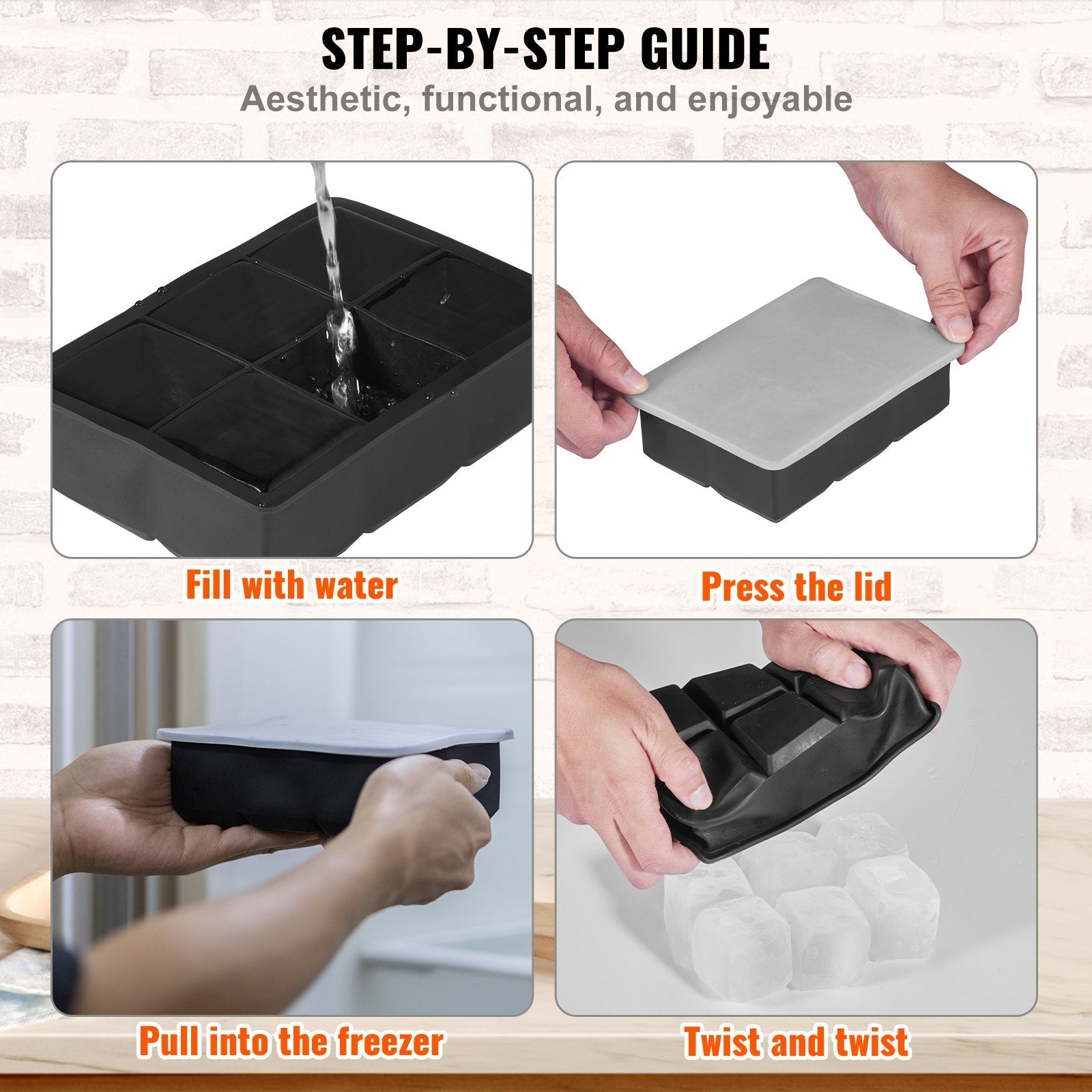 STEP-BY-STEP GUIDE

Aesthetic, functional, and enjoyable

Fill with water

Press the lid

Pull into the freezer

Twist and twist