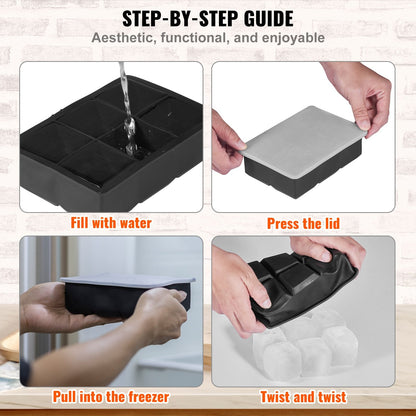 STEP-BY-STEP GUIDE
Aesthetic, functional, and enjoyable

Fill with water

Press the lid

Pull into the freezer

Twist and twist