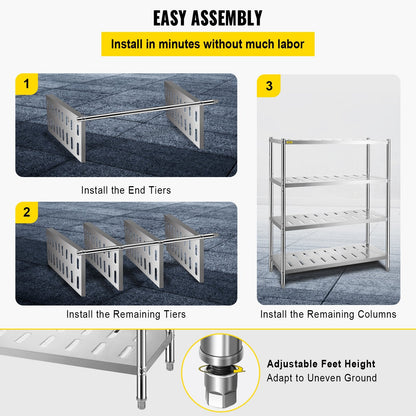 EASY ASSEMBLY

Install in minutes without much labor

1

Install the End Tiers

2

Install the Remaining Tiers

3

Install the Remaining Columns

Adjustable Feet Height
Adapt to Uneven Ground