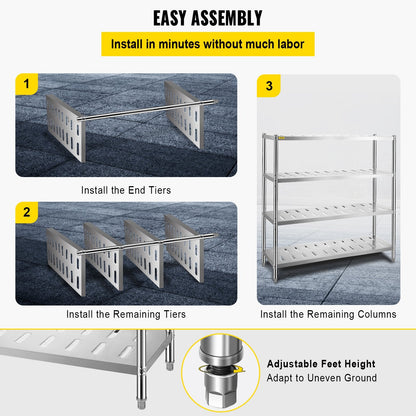 EASY ASSEMBLY

Install in minutes without much labor

1

Install the End Tiers

2

Install the Remaining Tiers

3

Install the Remaining Columns

Adjustable Feet Height
Adapt to Uneven Ground