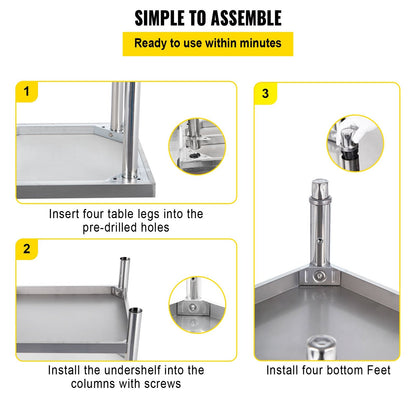 SIMPLE TO ASSEMBLE

Ready to use within minutes

1

Insert four table legs into the pre-drilled holes

2

Install the undershelf into the columns with screws

3

Install four bottom Feet