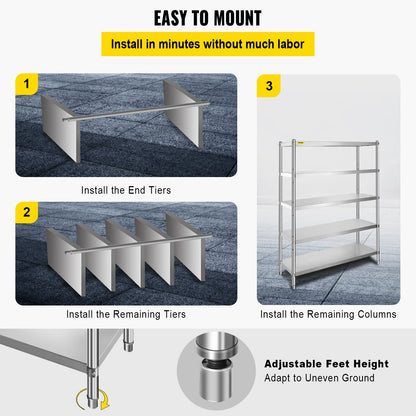 EASY TO MOUNT

Install in minutes without much labor

1

Install the End Tiers

2

Install the Remaining Tiers

3

Install the Remaining Columns

Adjustable Feet Height
Adapt to Uneven Ground