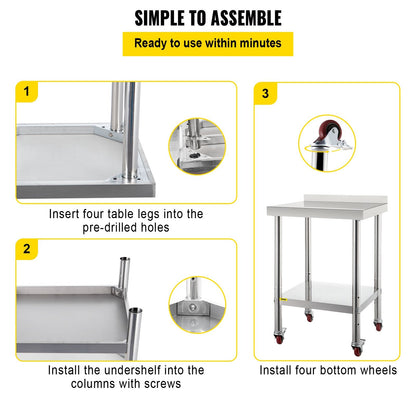 SIMPLE TO ASSEMBLE

Ready to use within minutes

1

Insert four table legs into the pre-drilled holes

2

Install the undershelf into the columns with screws

3

Install four bottom wheels