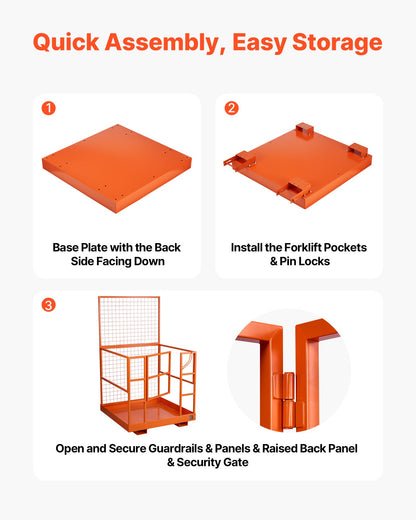 Quick Assembly, Easy Storage

1

Base Plate with the Back Side Facing Down

2

Install the Forklift Pockets & Pin Locks

3

Open and Secure Guardrails & Panels & Raised Back Panel & Security Gate