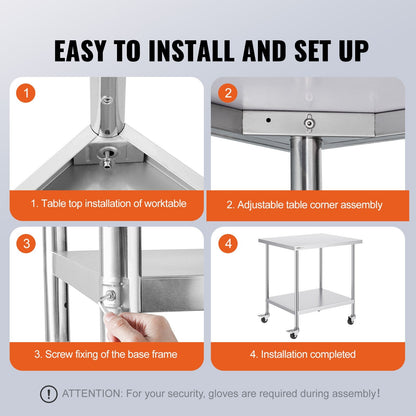 EASY TO INSTALL AND SET UP

1

1. Table top installation of worktable

2

2. Adjustable table corner assembly

3

3. Screw fixing of the base frame

4

4. Installation completed

! ATTENTION: For your security, gloves are required during assembly!