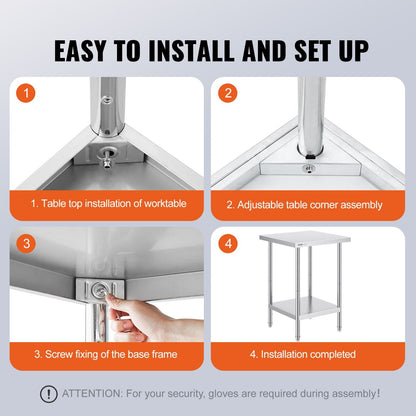 EASY TO INSTALL AND SET UP

1

1. Table top installation of worktable

2

2. Adjustable table corner assembly

3

3. Screw fixing of the base frame

4

4. Installation completed

! ATTENTION: For your security, gloves are required during assembly!