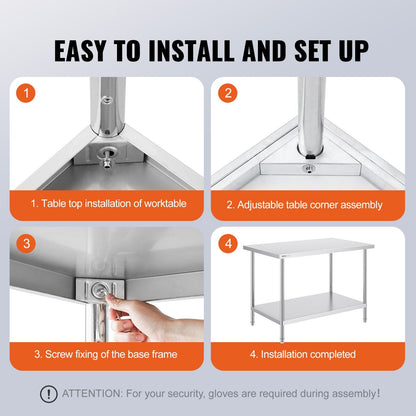 EASY TO INSTALL AND SET UP

1

1. Table top installation of worktable

2

2. Adjustable table corner assembly

3

3. Screw fixing of the base frame

4

4. Installation completed

! ATTENTION: For your security, gloves are required during assembly!