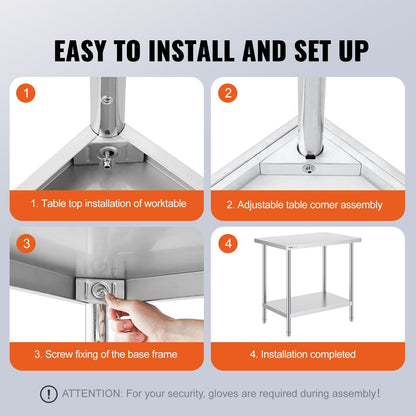 EASY TO INSTALL AND SET UP

1

1. Table top installation of worktable

2

2. Adjustable table corner assembly

3

3. Screw fixing of the base frame

4

4. Installation completed

! ATTENTION: For your security, gloves are required during assembly!