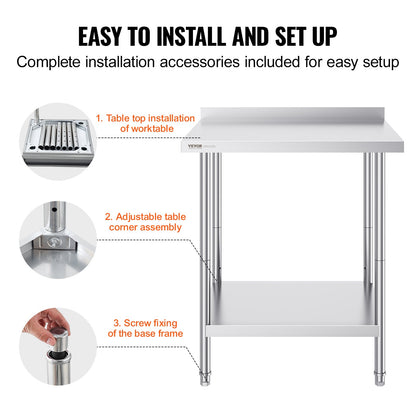 EASY TO INSTALL AND SET UP

Complete installation accessories included for easy setup

1. Table top installation of worktable

VEVOR

2. Adjustable table corner assembly

3. Screw fixing of the base frame