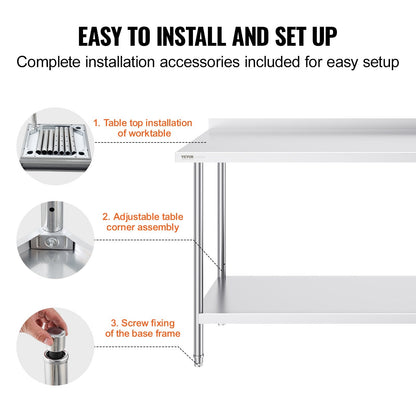 EASY TO INSTALL AND SET UP

Complete installation accessories included for easy setup

1. Table top installation of worktable

VEVOR

2. Adjustable table corner assembly

3. Screw fixing of the base frame