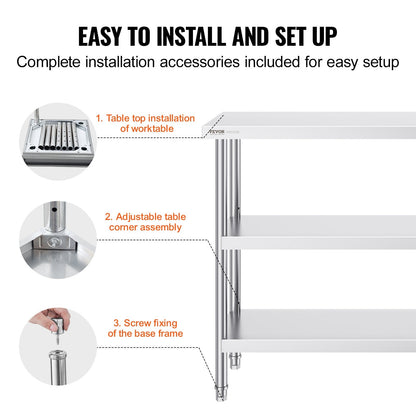 EASY TO INSTALL AND SET UP
Complete installation accessories included for easy setup

1. Table top installation of worktable

VEVOR

2. Adjustable table corner assembly

3. Screw fixing of the base frame