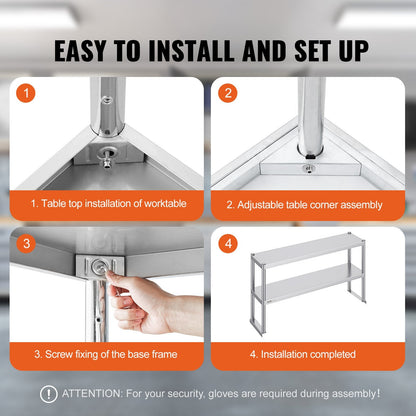 EASY TO INSTALL AND SET UP

1

1. Table top installation of worktable

2

2. Adjustable table corner assembly

3

3. Screw fixing of the base frame

4

4. Installation completed

! ATTENTION: For your security, gloves are required during assembly!