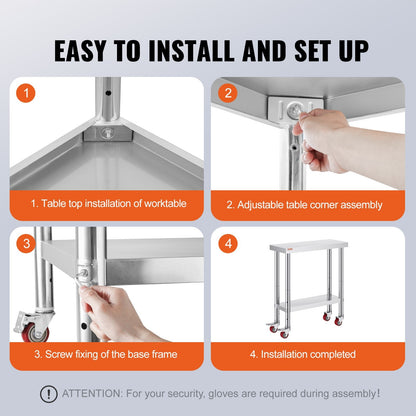 EASY TO INSTALL AND SET UP

1

1. Table top installation of worktable

2

2. Adjustable table corner assembly

3

3. Screw fixing of the base frame

4

4. Installation completed

! ATTENTION: For your security, gloves are required during assembly!