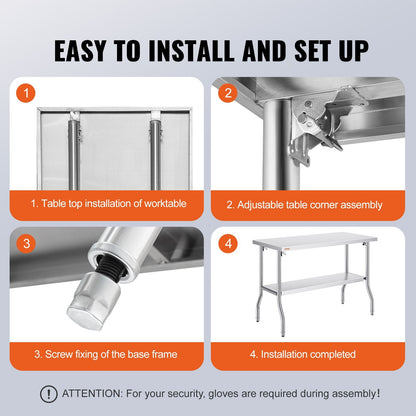 EASY TO INSTALL AND SET UP

1

1. Table top installation of worktable

2

2. Adjustable table corner assembly

3

3. Screw fixing of the base frame

4

4. Installation completed

! ATTENTION: For your security, gloves are required during assembly!