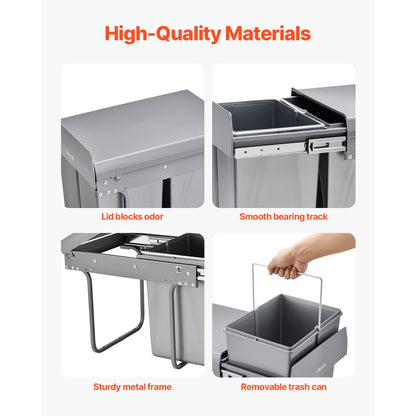 High-Quality Materials

Lid blocks odor

Smooth bearing track

Sturdy metal frame

Removable trash can