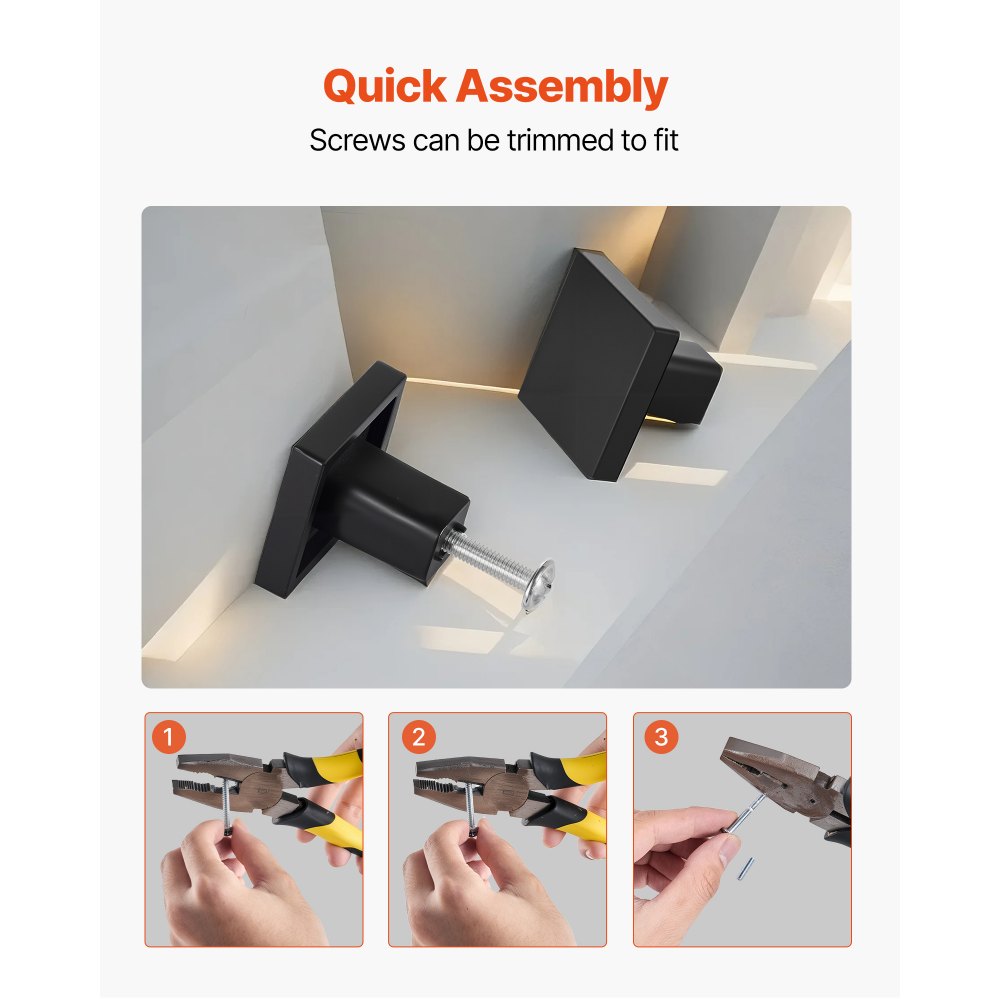 Quick Assembly

Screws can be trimmed to fit

1

2

3