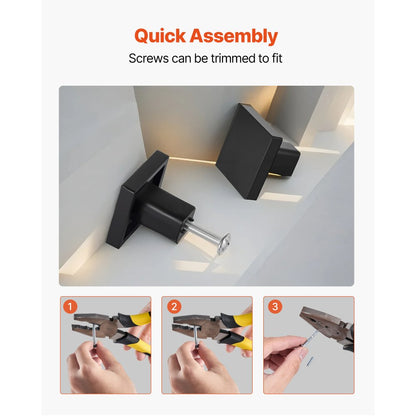 Quick Assembly

Screws can be trimmed to fit

1

2

3