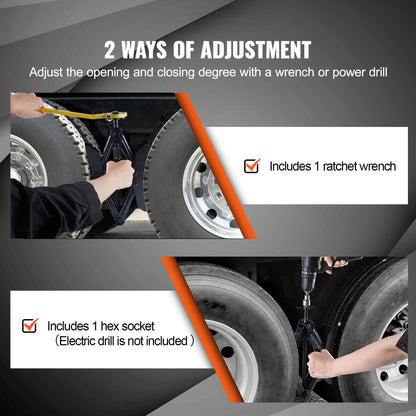 2 WAYS OF ADJUSTMENT

Adjust the opening and closing degree with a wrench or power drill

Includes 1 ratchet wrench

Includes 1 hex socket
（Electric drill is not included ）