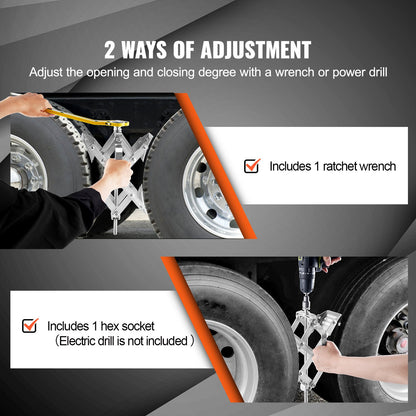 2 WAYS OF ADJUSTMENT
Adjust the opening and closing degree with a wrench or power drill

Includes 1 ratchet wrench

Includes 1 hex socket
（Electric drill is not included ）