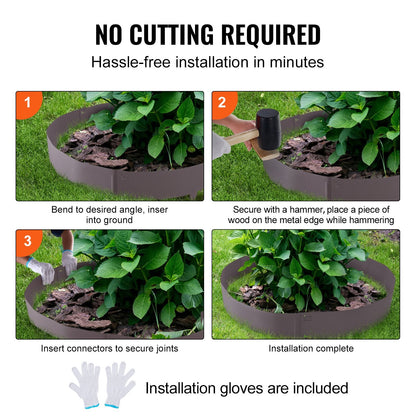 NO CUTTING REQUIRED

Hassle-free installation in minutes

1

Bend to desired angle, inser into ground

2

Secure with a hammer, place a piece of wood on the metal edge while hammering

3

Insert connectors to secure joints

Installation complete

Installation gloves are included