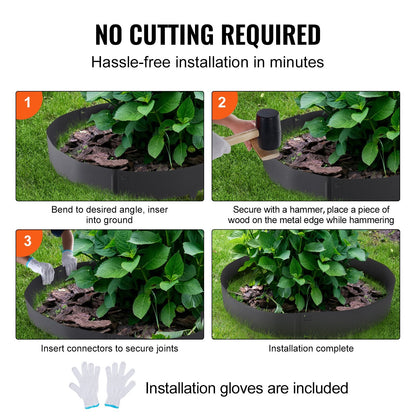 NO CUTTING REQUIRED

Hassle-free installation in minutes

1

Bend to desired angle, inser into ground

2

Secure with a hammer, place a piece of wood on the metal edge while hammering

3

Insert connectors to secure joints

Installation complete

Installation gloves are included