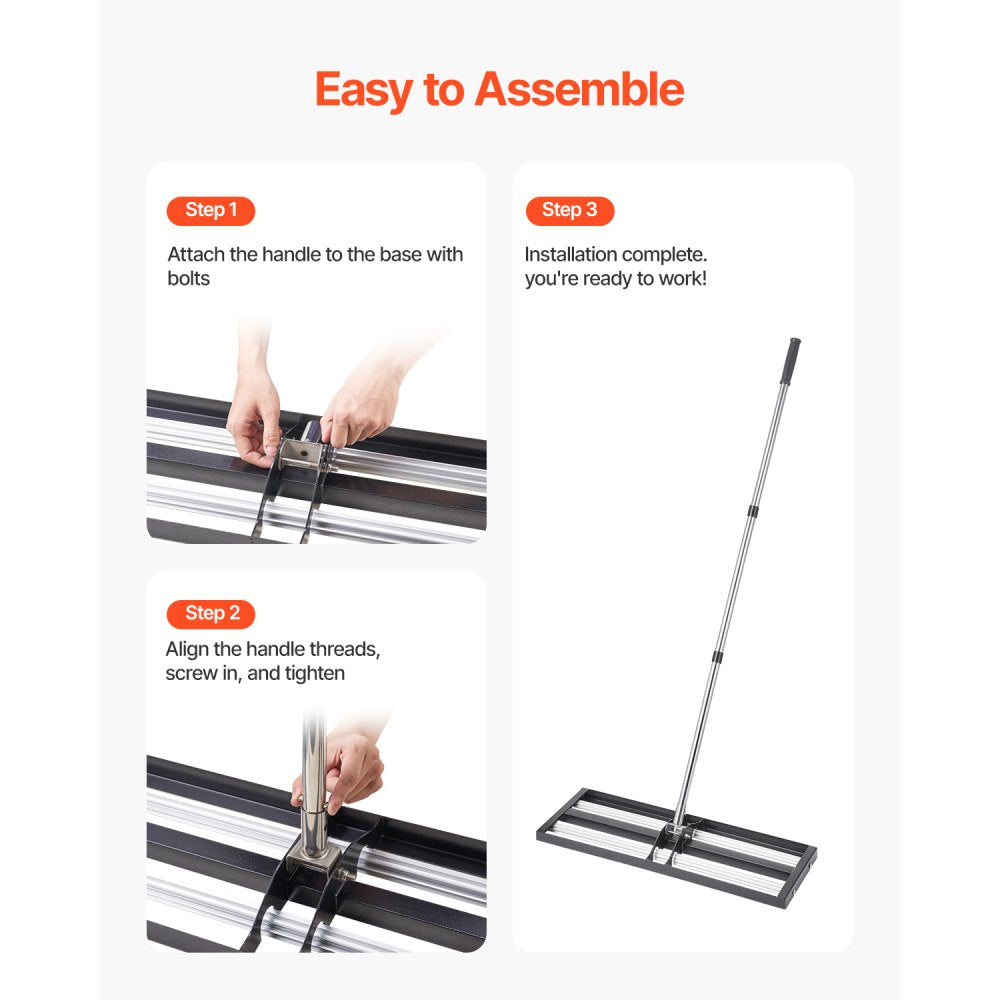 Easy to Assemble

Step 1

Attach the handle to the base with bolts

Step 2

Align the handle threads, screw in, and tighten

Step 3

Installation complete. you're ready to work!