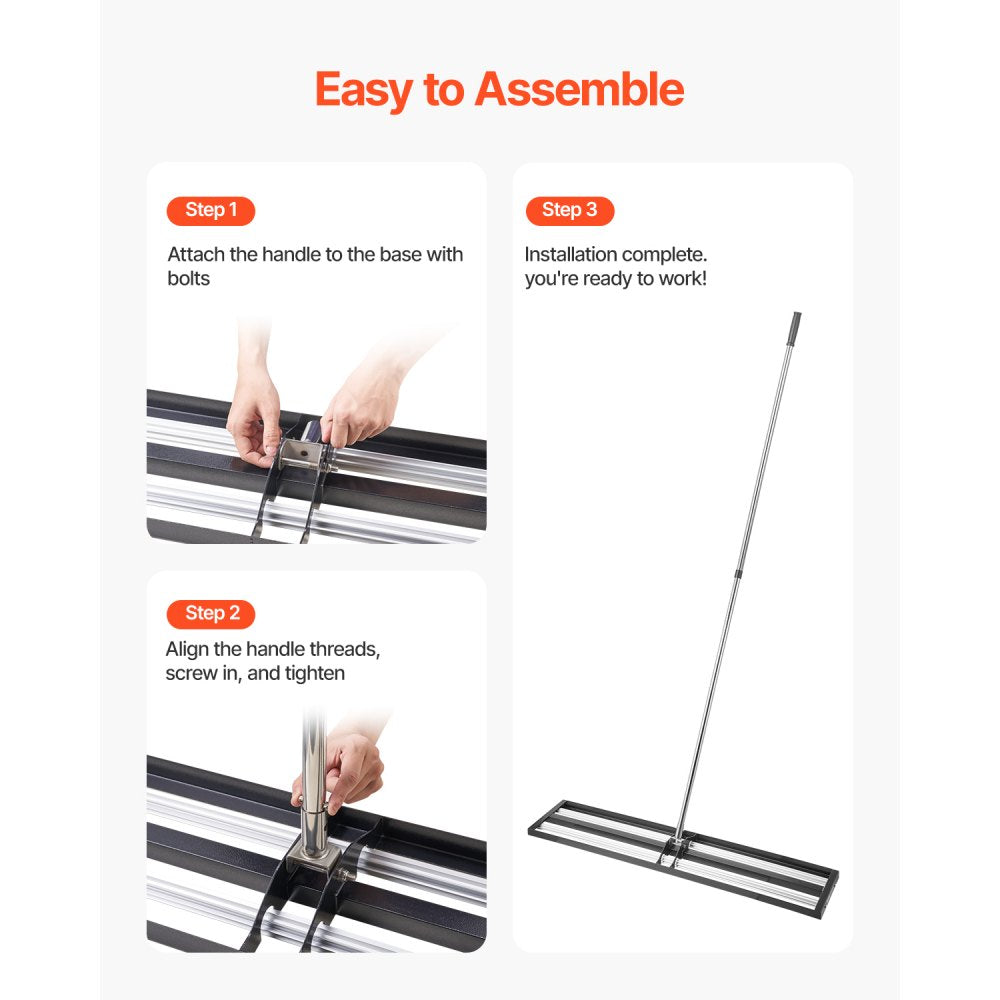 Easy to Assemble

Step 1

Attach the handle to the base with bolts

Step 2

Align the handle threads, screw in, and tighten

Step 3

Installation complete. you're ready to work!