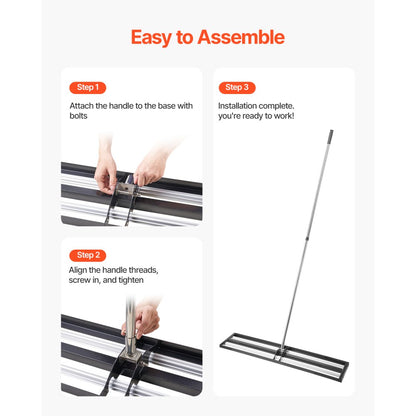 Easy to Assemble

Step 1

Attach the handle to the base with bolts

Step 2

Align the handle threads, screw in, and tighten

Step 3

Installation complete, you're ready to work!