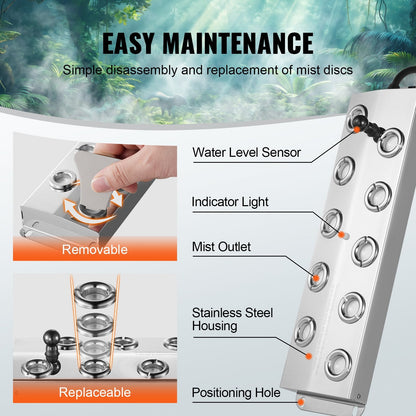 EASY MAINTENANCE
Simple disassembly and replacement of mist discs

Removable

Replaceable

Water Level Sensor

Indicator Light

Mist Outlet

Stainless Steel Housing

Positioning Hole