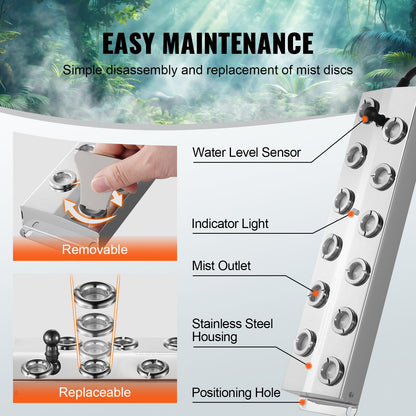 EASY MAINTENANCE
Simple disassembly and replacement of mist discs

Removable

Replaceable

Water Level Sensor

Indicator Light

Mist Outlet

Stainless Steel Housing

Positioning Hole