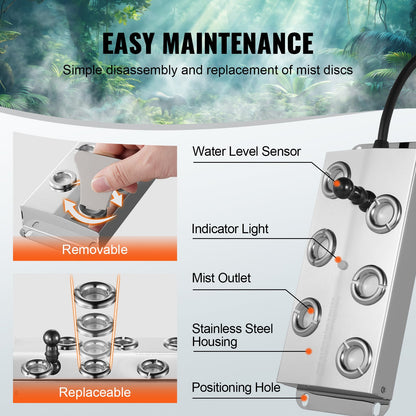 EASY MAINTENANCE

Simple disassembly and replacement of mist discs

Removable

Replaceable

Water Level Sensor

Indicator Light

Mist Outlet

Stainless Steel Housing

Positioning Hole