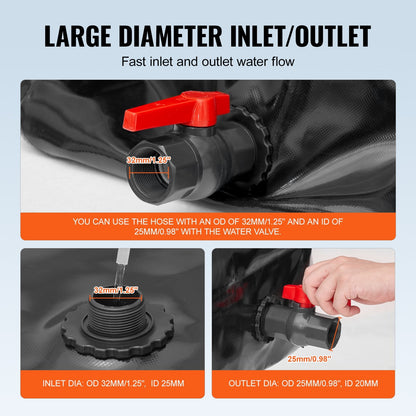 LARGE DIAMETER INLET/OUTLET

Fast inlet and outlet water flow

32mm/1.25"

YOU CAN USE THE HOSE WITH AN OD OF 32MM/1.25" AND AN ID OF 25MM/0.98" WITH THE WATER VALVE.

32mm/1.25"

INLET DIA: OD 32MM/1.25", ID 25MM

25mm/0.98"

OUTLET DIA: OD 25MM/0.98", ID 20MM