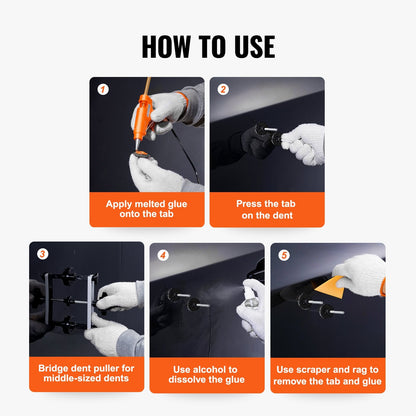 HOW TO USE

1
Apply melted glue onto the tab

2
Press the tab on the dent

3
Bridge dent puller for middle-sized dents

4
Use alcohol to dissolve the glue

5
Use scraper and rag to remove the tab and glue