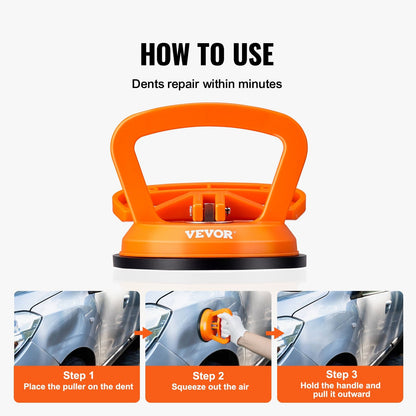 HOW TO USE

Dents repair within minutes

VEVOR

Step 1
Place the puller on the dent

Step 2
Squeeze out the air

Step 3
Hold the handle and pull it outward