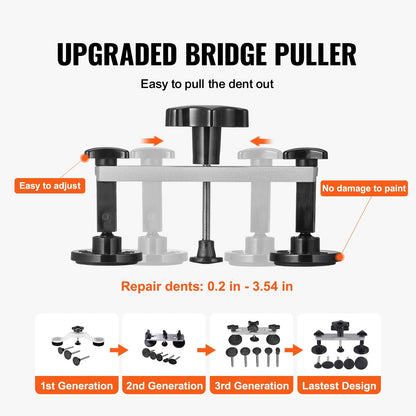 UPGRADED BRIDGE PULLER

Easy to pull the dent out

Easy to adjust

No damage to paint

Repair dents: 0.2 in - 3.54 in

1st Generation

2nd Generation

3rd Generation

Lastest Design