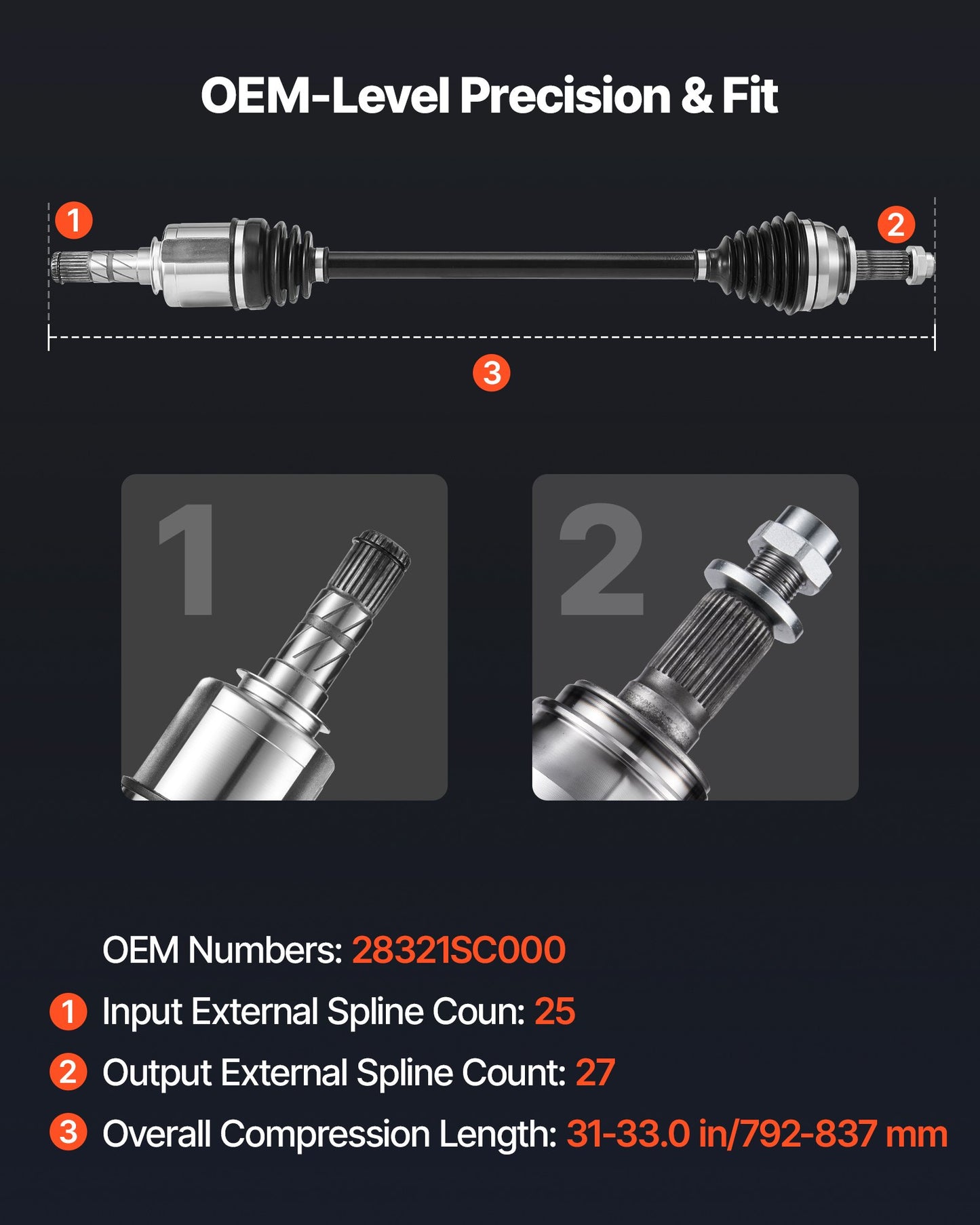 OEM-Level Precision & Fit

1

2

3

1

2

OEM Numbers: 28321SC000

1 Input External Spline Coun: 25

2 Output External Spline Count: 27

3 Overall Compression Length: 31-33.0 in/792-837 mm