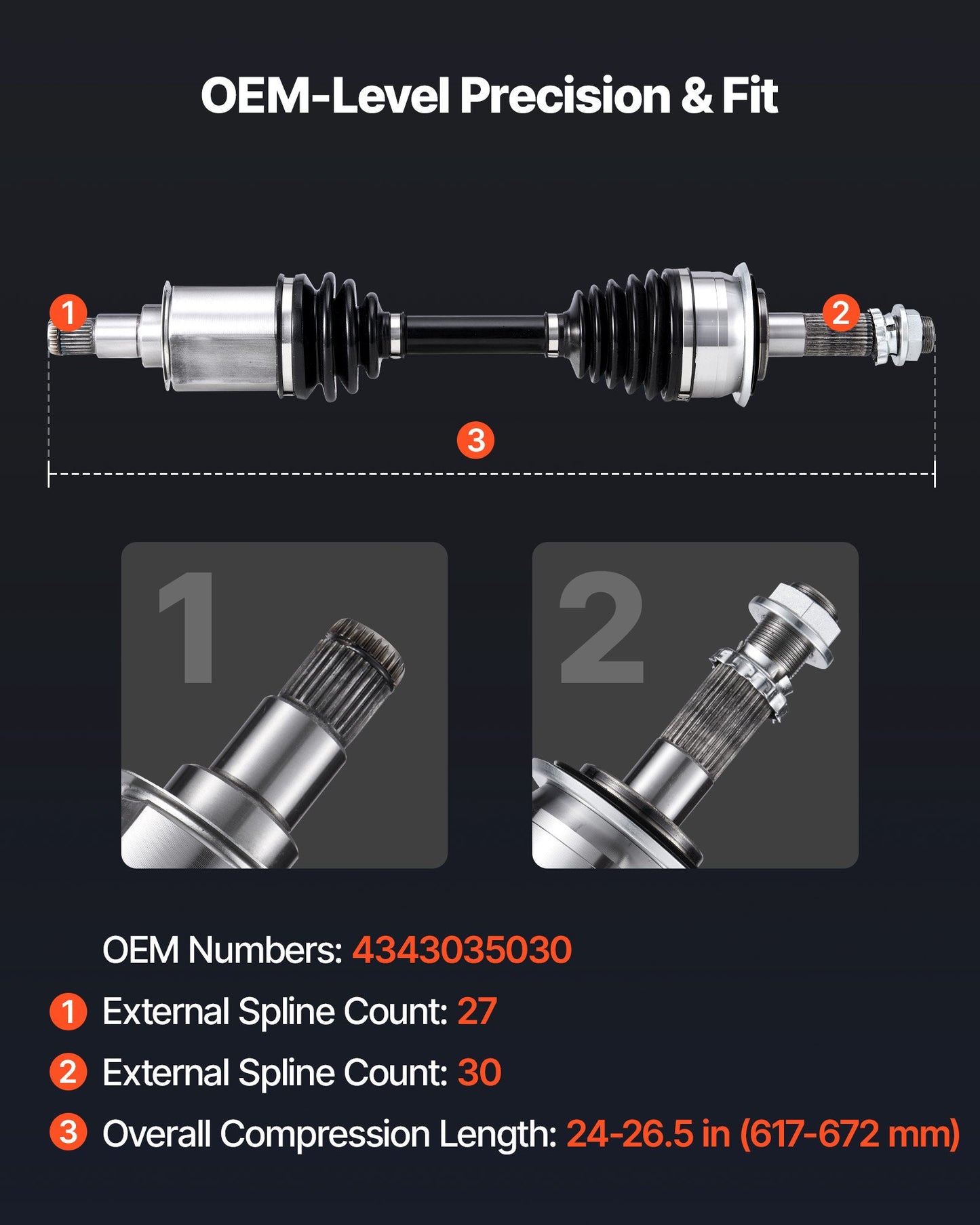 OEM-Level Precision & Fit

1

2

3

1

2

OEM Numbers: 4343035030

1 External Spline Count: 27

2 External Spline Count: 30

3 Overall Compression Length: 24-26.5 in (617-672 mm)