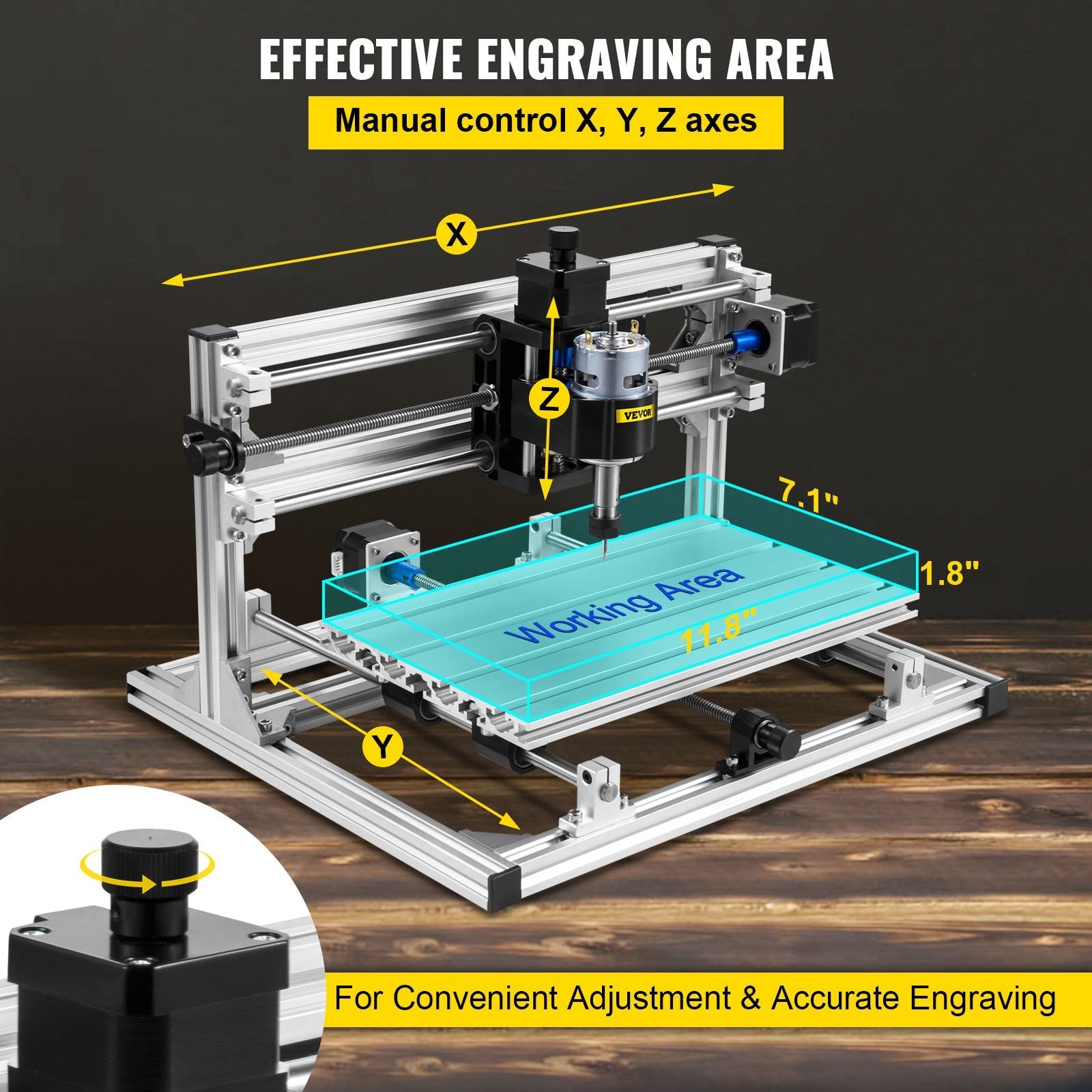 EFFECTIVE ENGRAVING AREA

Manual control X, Y, Z axes

X

Z

VEVOR

7.1"

1.8"

Working Area

11.8"

Y

For Convenient Adjustment & Accurate Engraving