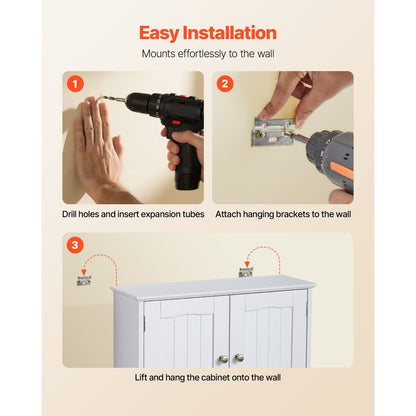 Easy Installation

Mounts effortlessly to the wall

1

Drill holes and insert expansion tubes

2

Attach hanging brackets to the wall

3

Lift and hang the cabinet onto the wall