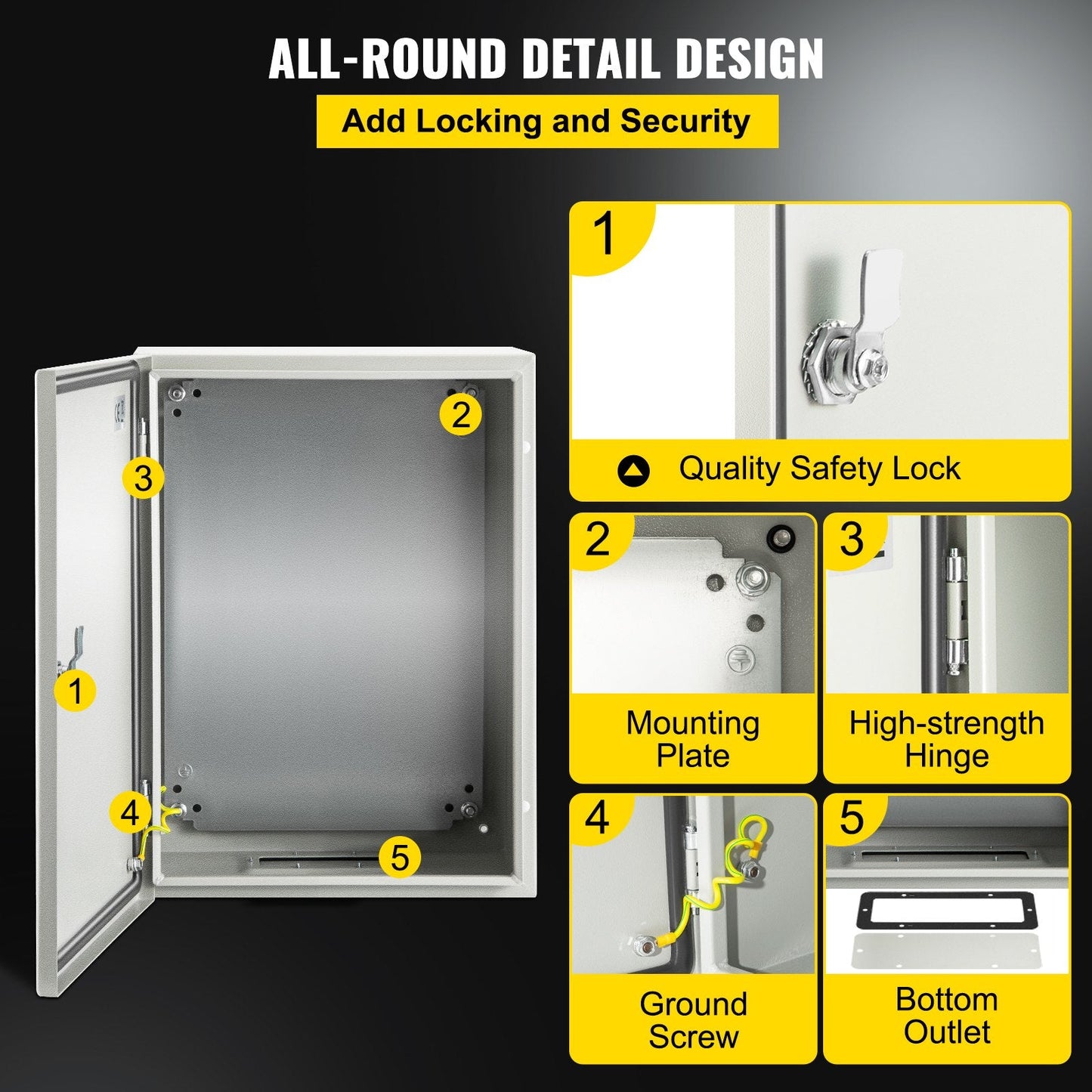 ALL-ROUND DETAIL DESIGN

Add Locking and Security

2

3

1

4

5

1

Quality Safety Lock

2

Mounting Plate

3

High-strength Hinge

4

Ground Screw

5

Bottom Outlet