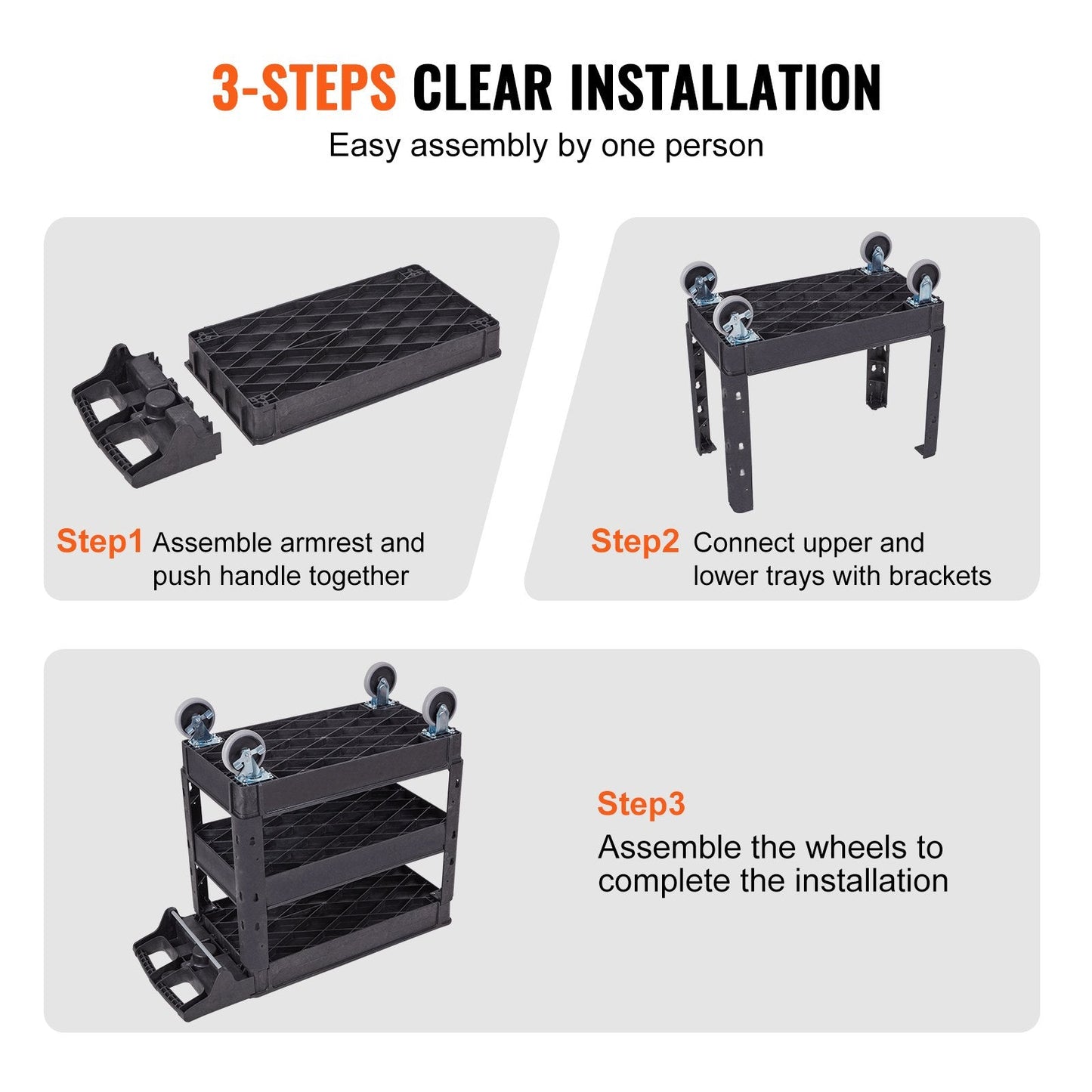 3-STEPS CLEAR INSTALLATION

Easy assembly by one person

Step1 Assemble armrest and push handle together

Step2 Connect upper and lower trays with brackets

Step3

Assemble the wheels to complete the installation