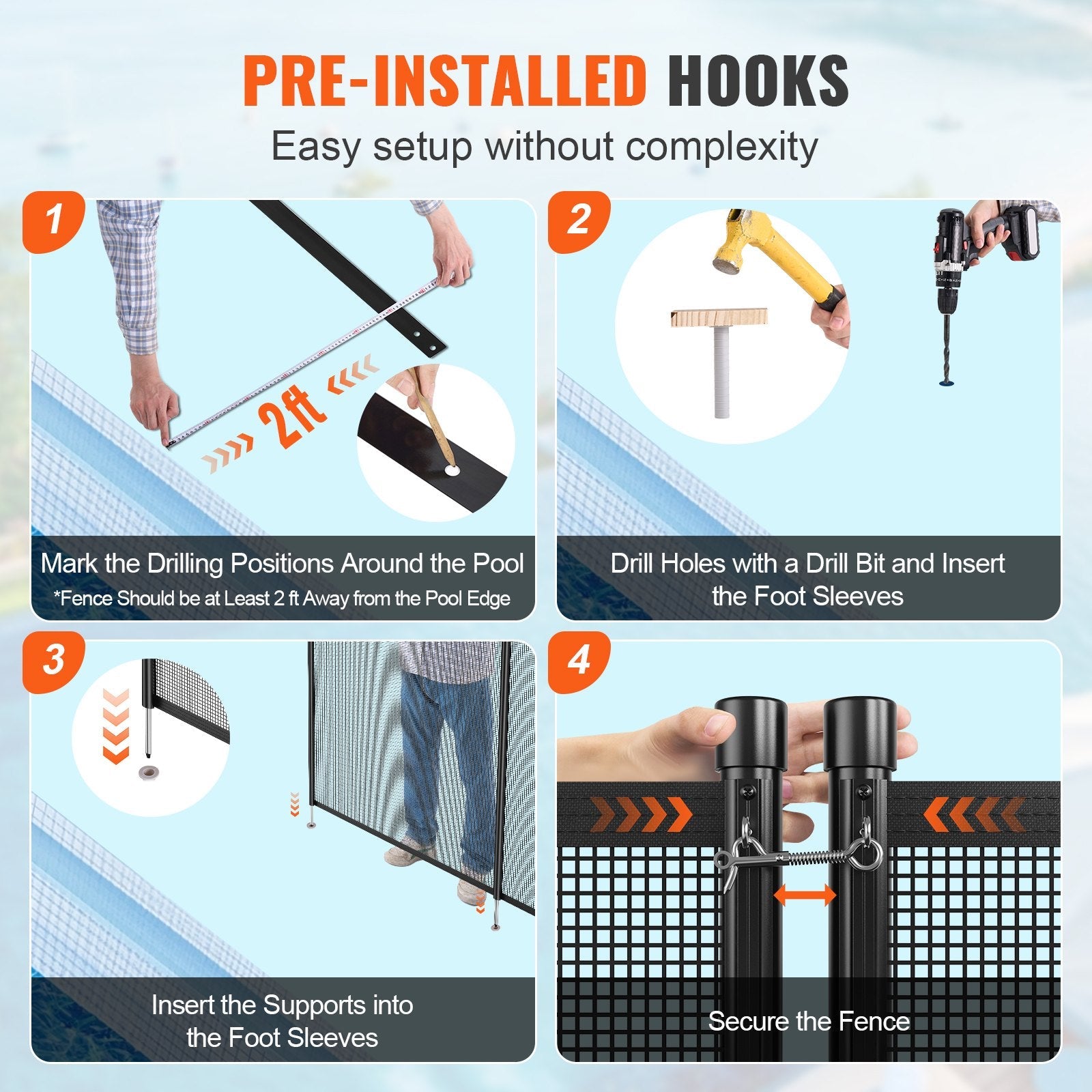 PRE-INSTALLED HOOKS
Easy setup without complexity

1
2ft
Mark the Drilling Positions Around the Pool
*Fence Should be at Least 2 ft Away from the Pool Edge

2
Drill Holes with a Drill Bit and Insert the Foot Sleeves

3
Insert the Supports into the Foot Sleeves

4
Secure the Fence